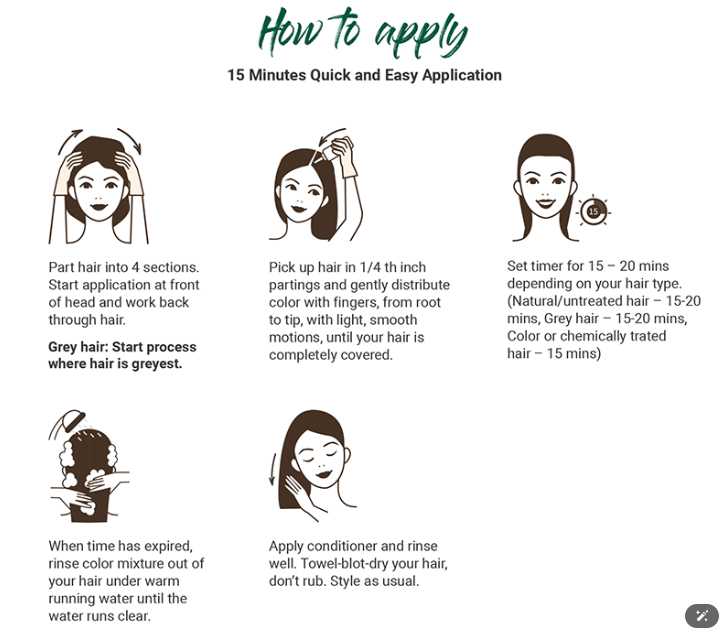 How to apply

15 Minutes Quick and Easy Application

Part hair into 4 sections. Start application at front of head and work back through hair.

Grey hair: Start process where hair is greyest.

Pick up hair in 1/4 th inch partings and gently distribute color with fingers, from root to tip, with light, smooth motions, until your hair is completely covered.

15

Set timer for 15 – 20 mins depending on your hair type. (Natural/untreated hair – 15-20 mins, Grey hair – 15-20 mins, Color or chemically trated hair – 15 mins)

When time has expired, rinse color mixture out of your hair under warm running water until the water runs clear.

Apply conditioner and rinse well. Towel-blot-dry your hair, don't rub. Style as usual.